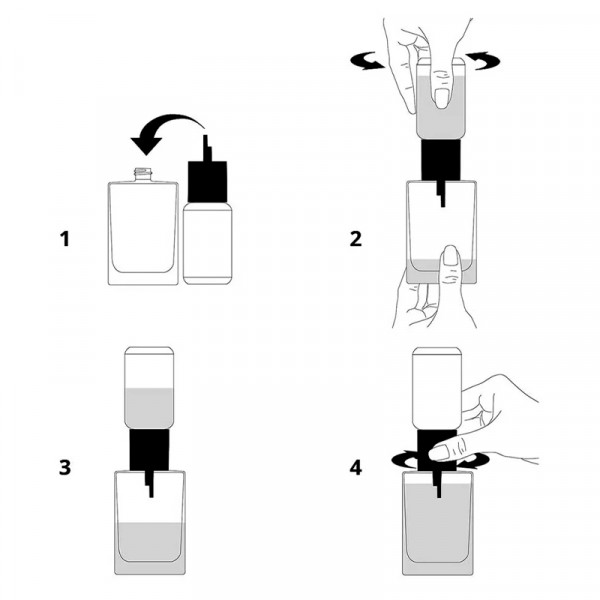 1

2

3

4