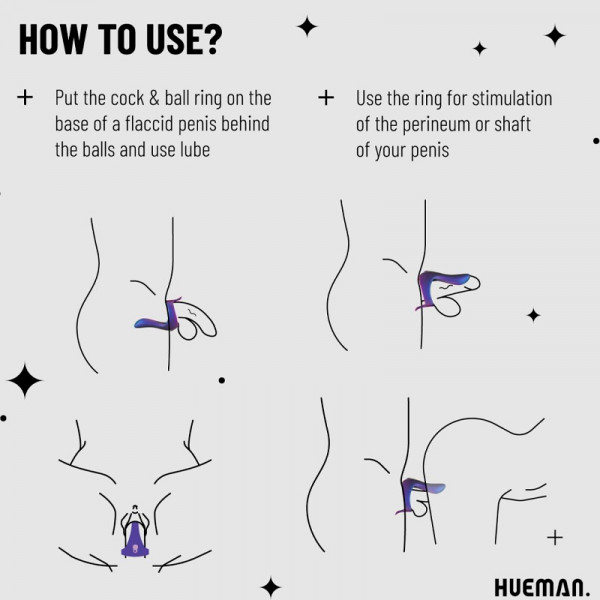 HOW TO USE?

+ Put the cock & ball ring on the base of a flaccid penis behind the balls and use lube

+ Use the ring for stimulation of the perineum or shaft of your penis

HUEMAN.